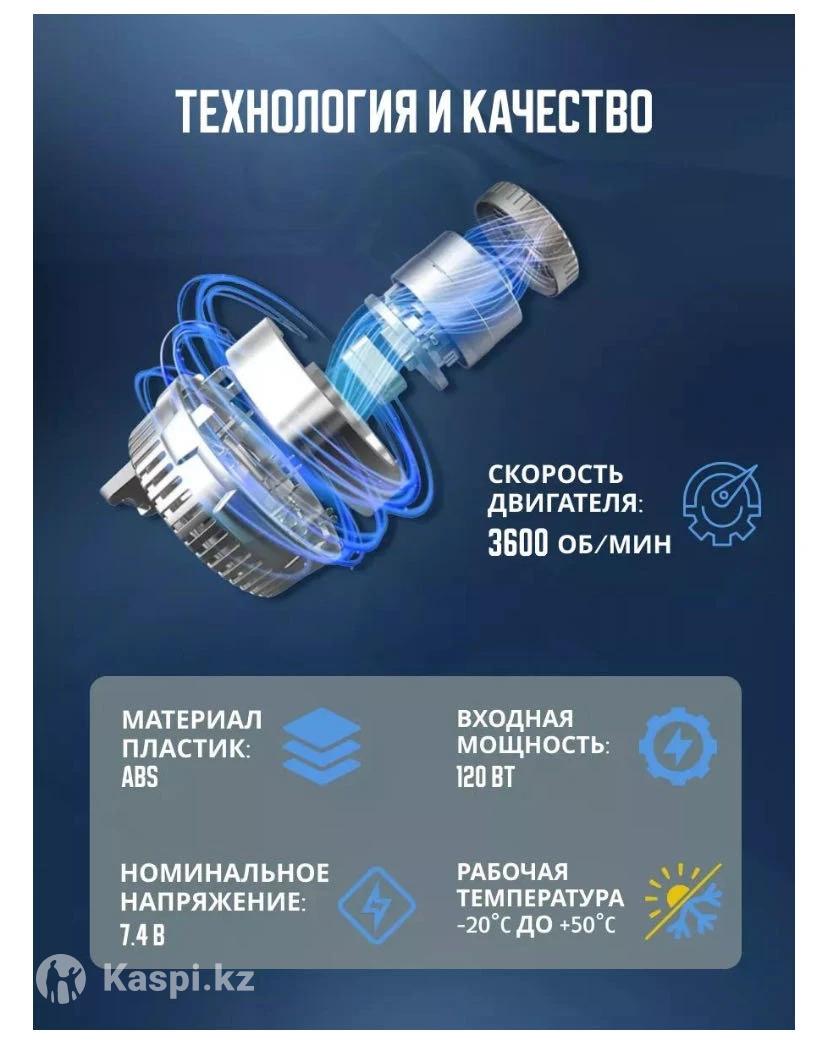 ТЕХНОЛОГИЯ И КАЧЕСТВО

СКОРОСТЬ ДВИГАТЕЛЯ:
3600 ОБ/МИН

МАТЕРИАЛ ПЛАСТИК:
ABS

ВХОДНАЯ МОЩНОСТЬ:
120 ВТ

НОМИНАЛЬНОЕ НАПРЯЖЕНИЕ:
7.4 В

РАБОЧАЯ ТЕМПЕРАТУРА
-20°C ДО +50°C

Kaspi.kz