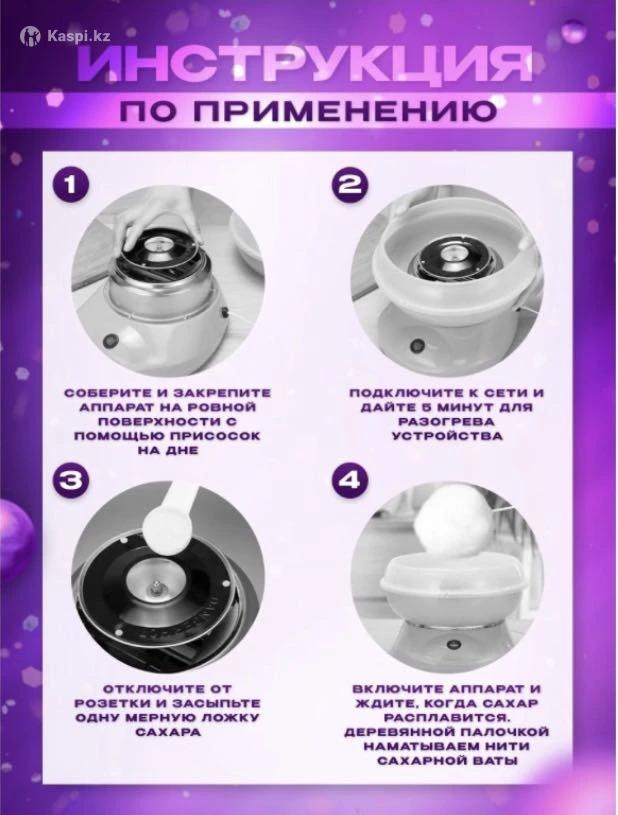 Kaspi.kz

ИНСТРУКЦИЯ

ПО ПРИМЕНЕНИЮ

1

СОБЕРИТЕ И ЗАКРЕПИТЕ АППАРАТ НА РОВНОЙ ПОВЕРХНОСТИ С ПОМОЩЬЮ ПРИСОСОК НА ДНЕ

2

ПОДКЛЮЧИТЕ К СЕТИ И ДАЙТЕ 5 МИНУТ ДЛЯ РАЗОГРЕВА УСТРОЙСТВА

3

ОТКЛЮЧИТЕ ОТ РОЗЕТКИ И ЗАСЫПЬТЕ ОДНУ МЕРНУЮ ЛОЖКУ САХАРА

4

ВКЛЮЧИТЕ АППАРАТ И ЖДИТЕ, КОГДА САХАР РАСПЛАВИТСЯ. ДЕРЕВЯННОЙ ПАЛОЧКОЙ НАМАТЫВАЕМ НИТИ САХАРНОЙ ВАТЫ